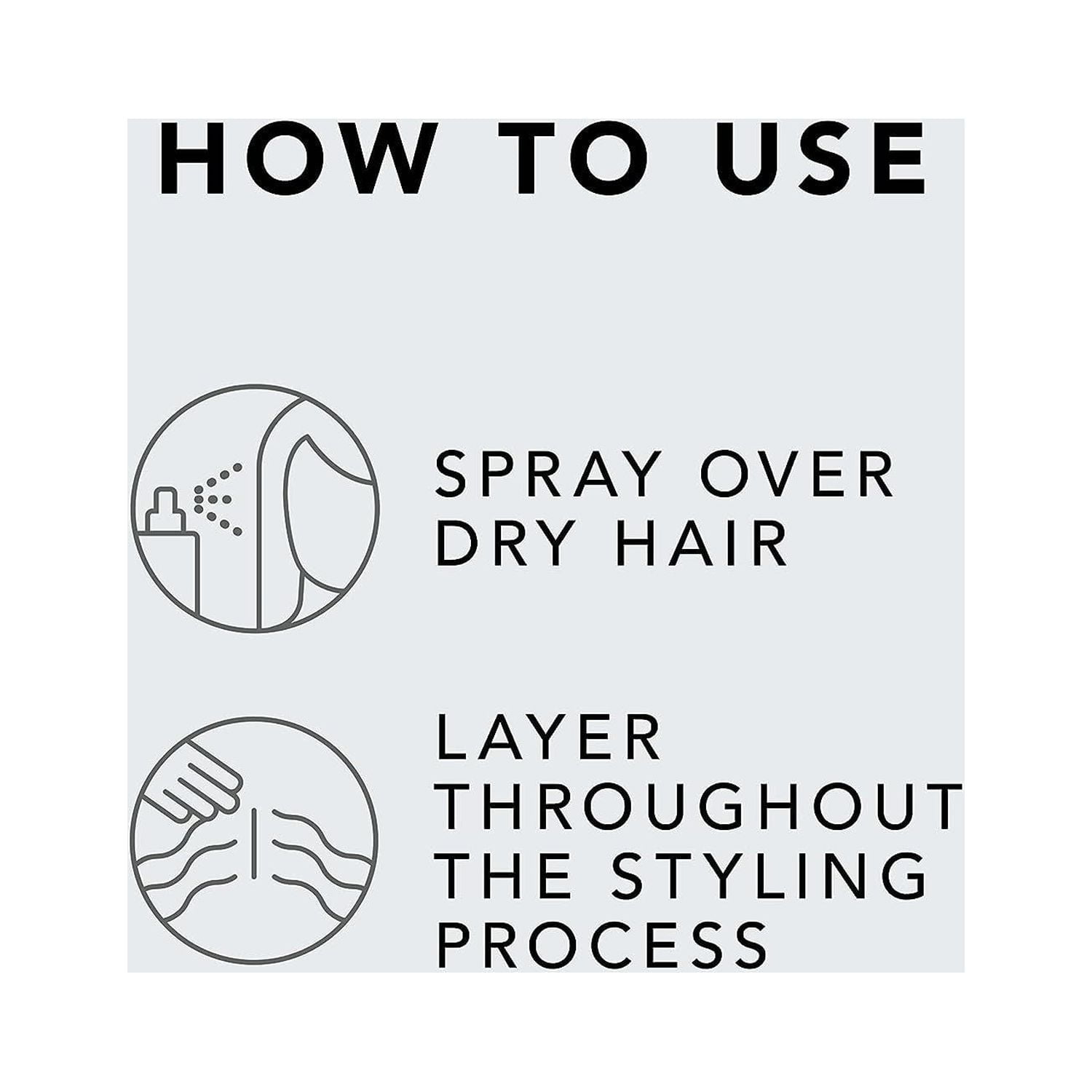 HOW TO USE

SPRAY OVER DRY HAIR

LAYER THROUGHOUT THE STYLING PROCESS