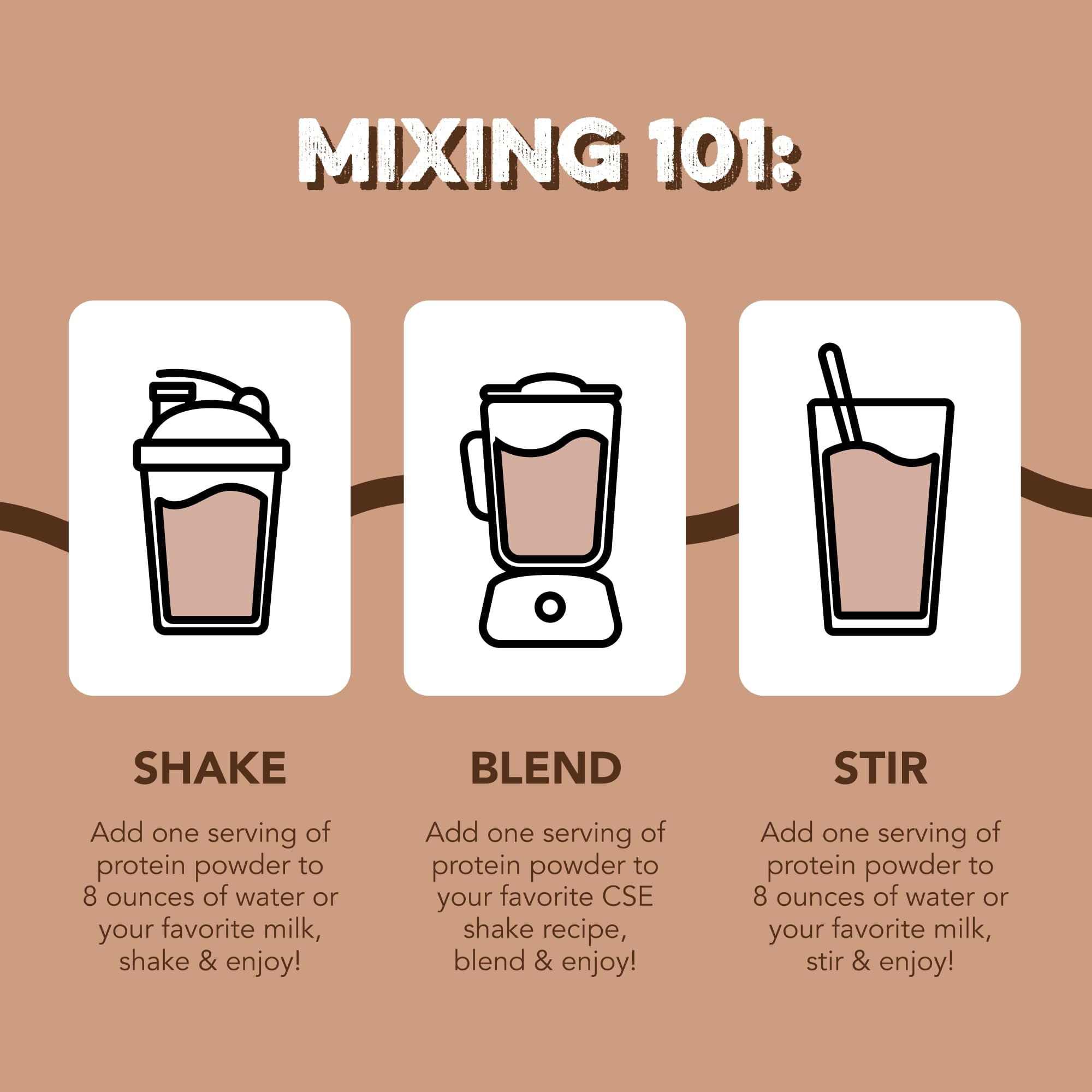 MIXING 101:

SHAKE

Add one serving of protein powder to 8 ounces of water or your favorite milk, shake & enjoy!

BLEND

Add one serving of protein powder to your favorite CSE shake recipe, blend & enjoy!

STIR

Add one serving of protein powder to 8 ounces of water or your favorite milk, stir & enjoy!